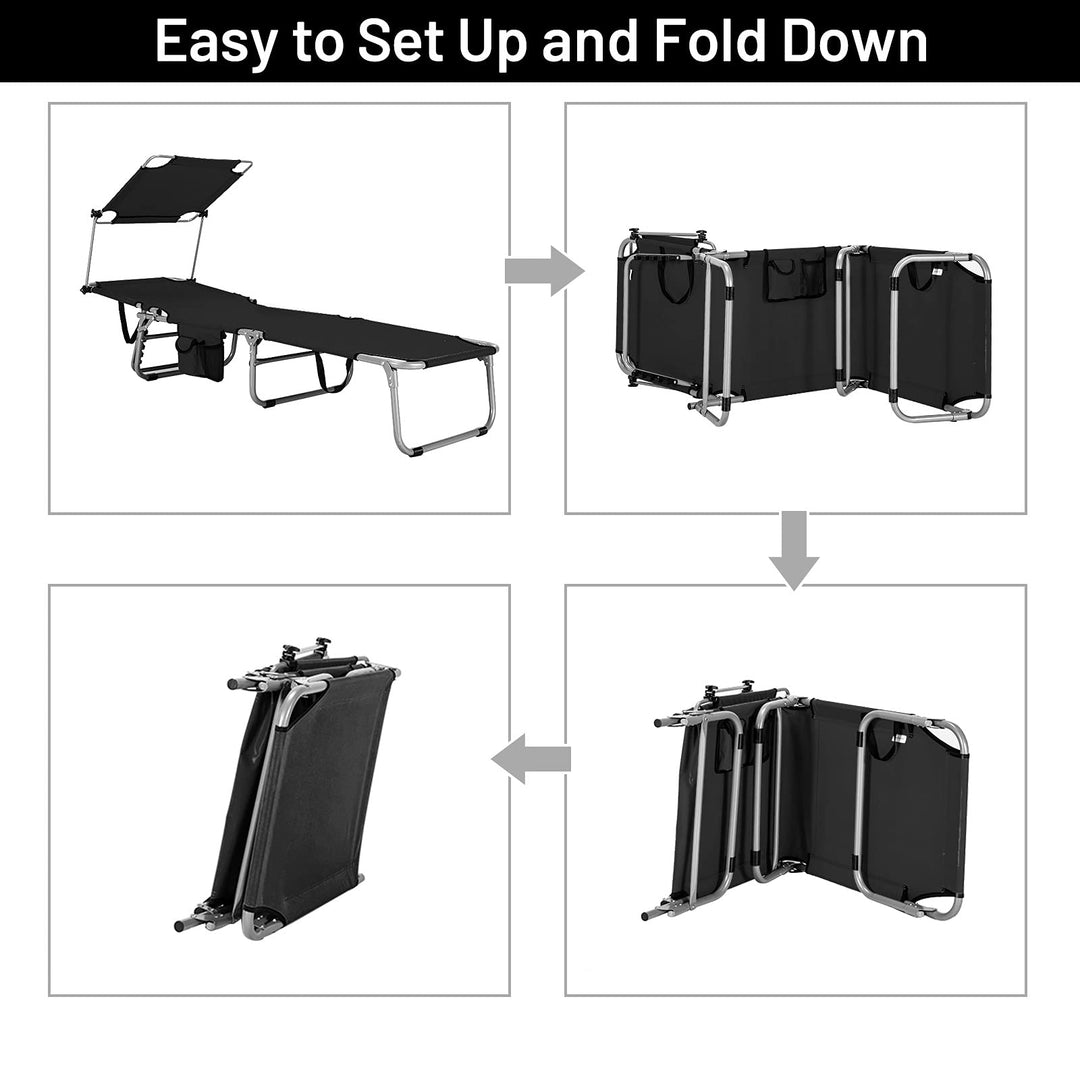 Easy to Set Up and Fold Down