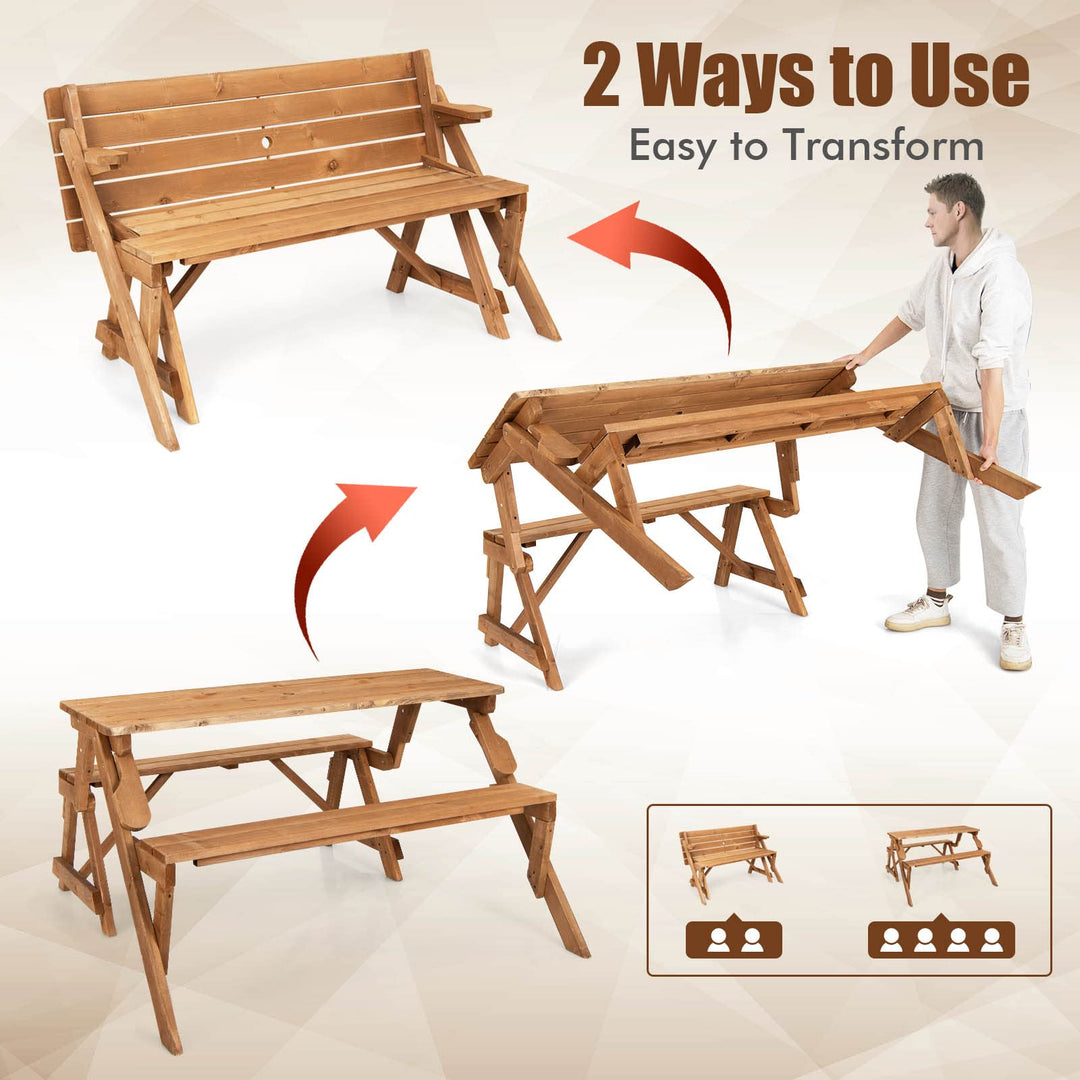 2 Ways to Use
Easy to Transform