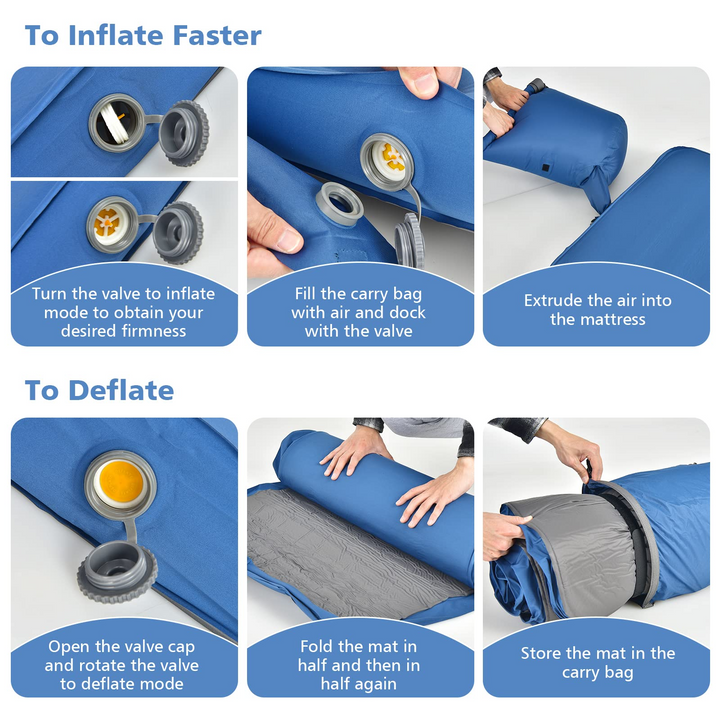 To Inflate Faster

Turn the valve to inflate mode to obtain your desired firmness

Fill the carry bag with air and dock with the valve

Extrude the air into the mattress

To Deflate

Open the valve cap and rotate the valve to deflate mode

Fold the mat in half and then in half again

Store the mat in the carry bag