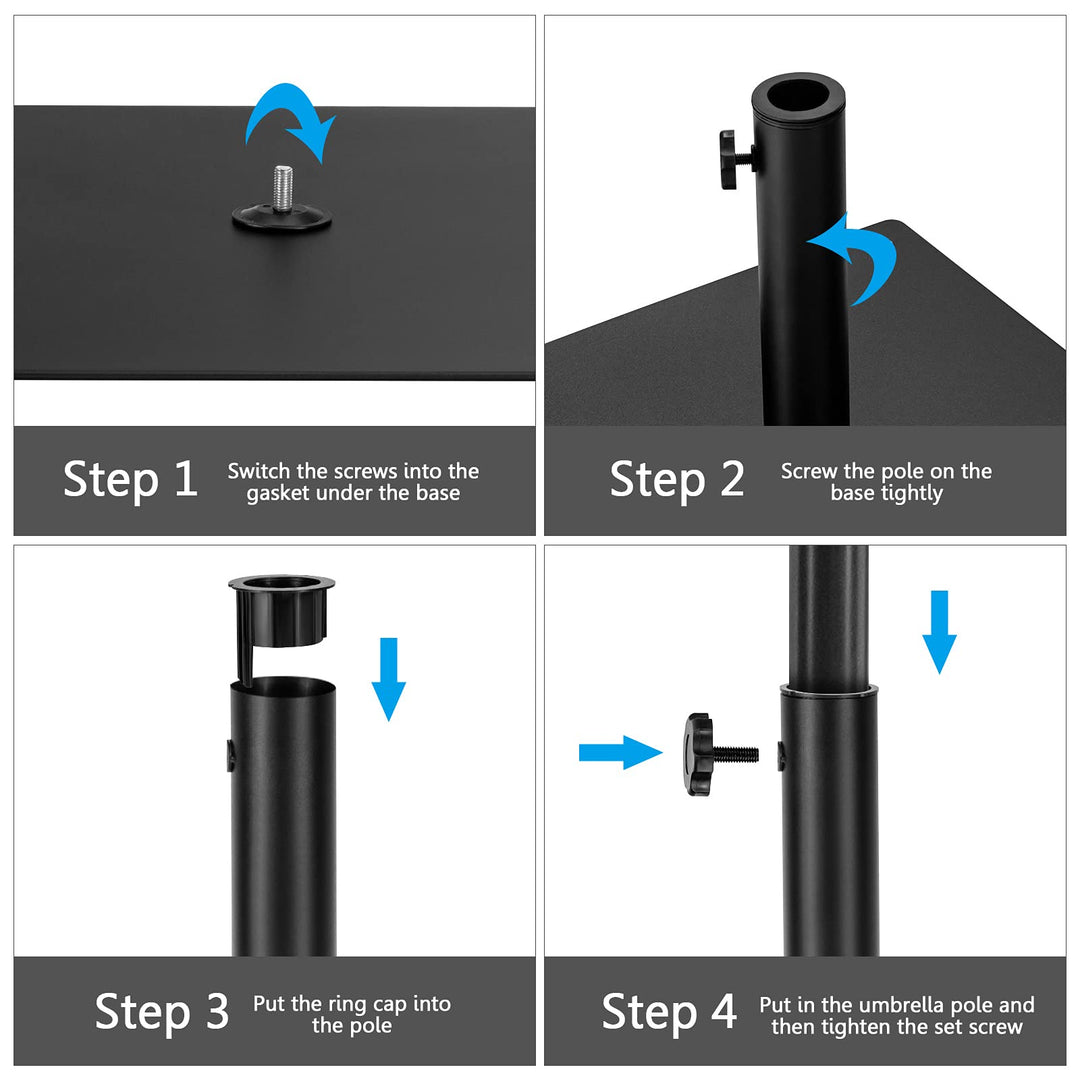 Step 1 Switch the screws into the gasket under the base

Step 2 Screw the pole on the base tightly

Step 3 Put the ring cap into the pole

Step 4 Put in the umbrella pole and then tighten the set screw