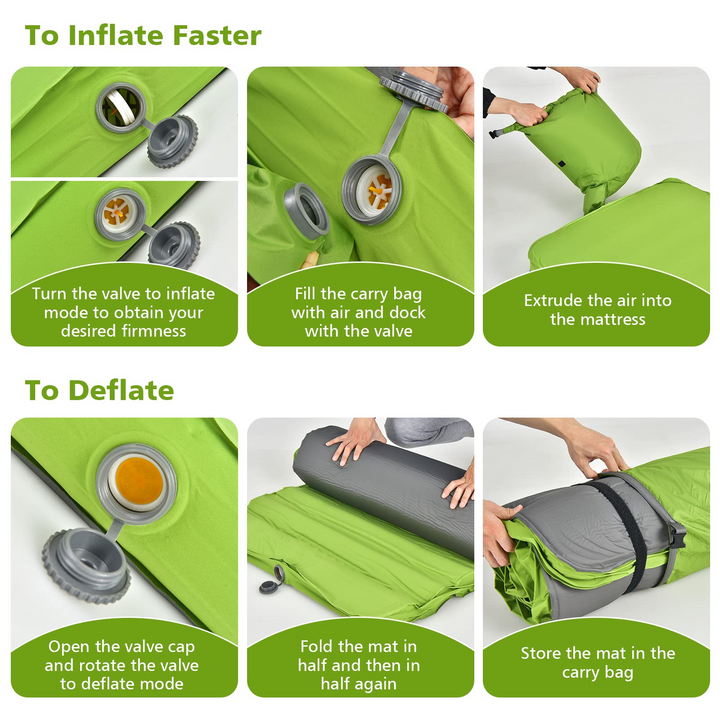 To Inflate Faster

Turn the valve to inflate mode to obtain your desired firmness

Fill the carry bag with air and dock with the valve

Extrude the air into the mattress

To Deflate

Open the valve cap and rotate the valve to deflate mode

Fold the mat in half and then in half again

Store the mat in the carry bag