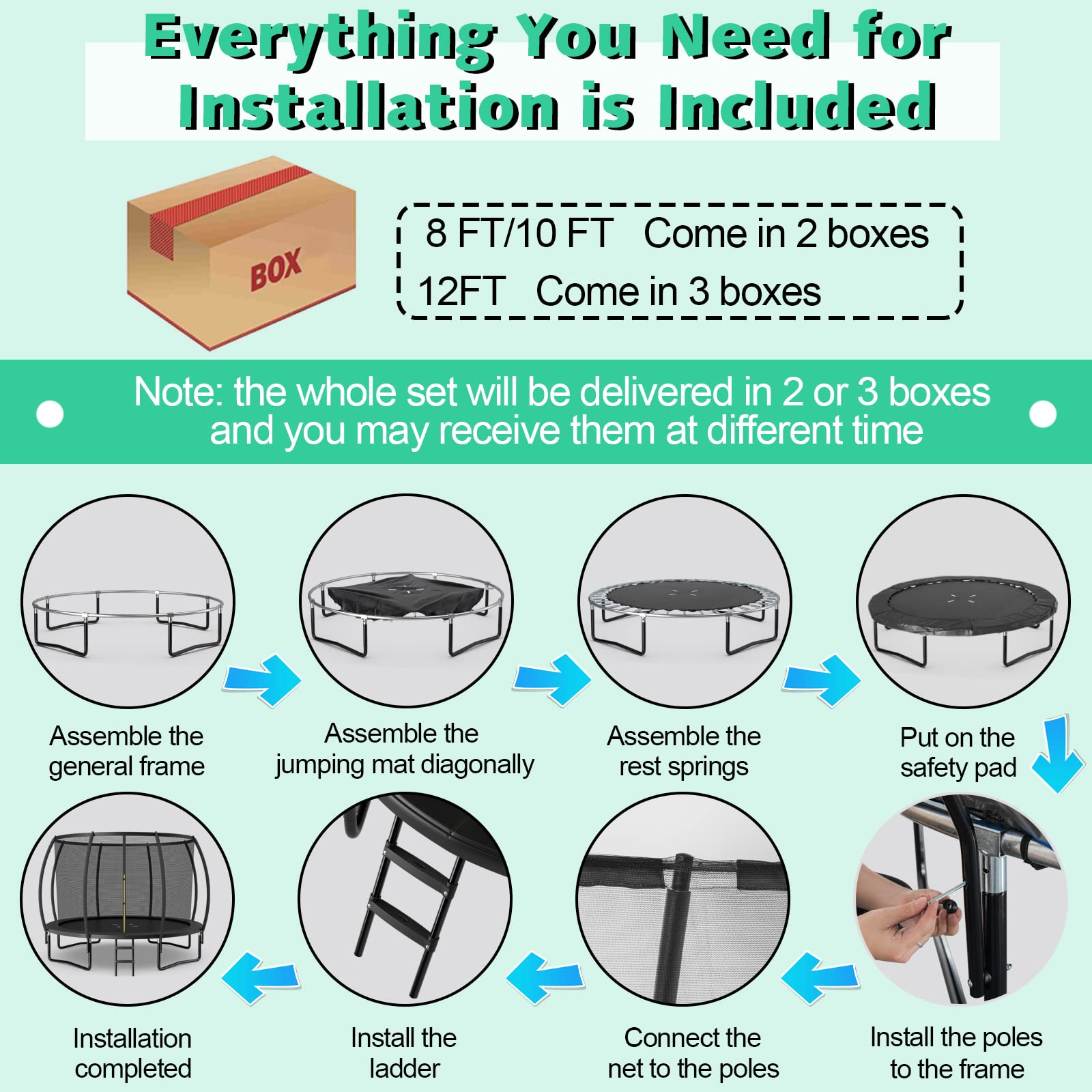 Everything You Need for Installation is Included

BOX

8 FT/10 FT Come in 2 boxes
12FT Come in 3 boxes

Note: the whole set will be delivered in 2 or 3 boxes and you may receive them at different time

Assemble the general frame

Assemble the jumping mat diagonally

Assemble the rest springs

Put on the safety pad

Install the poles to the frame

Connect the net to the poles

Install the ladder

Installation completed