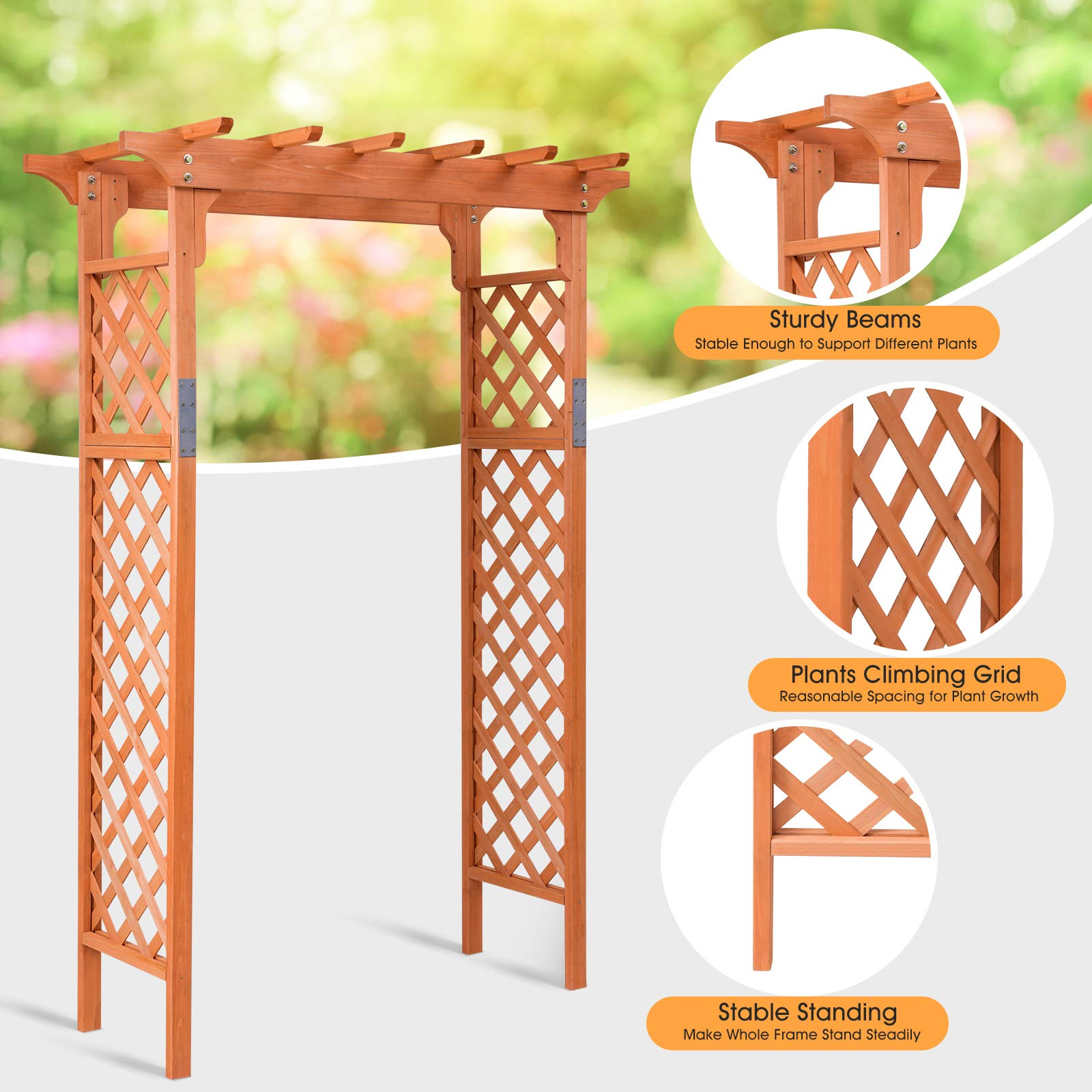 Sturdy Beams
Stable Enough to Support Different Plants

Plants Climbing Grid
Reasonable Spacing for Plant Growth

Stable Standing
Make Whole Frame Stand Steadily